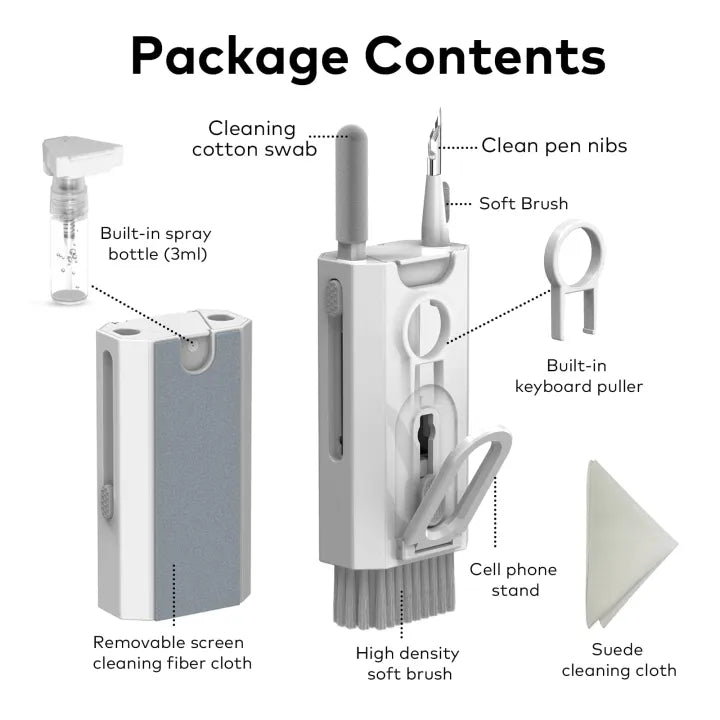 Package Contents

Cleaning cotton swab

Clean pen nibs

Soft Brush

Built-in spray bottle (3ml)

Built-in keyboard puller

Cell phone stand

Removable screen cleaning fiber cloth

High density soft brush

Suede cleaning cloth